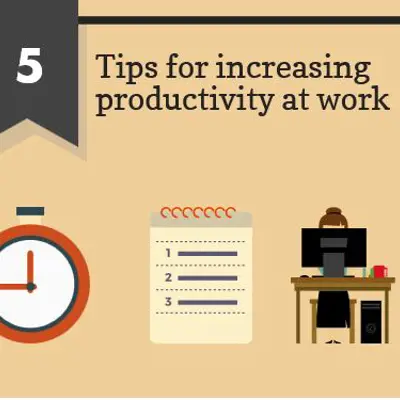 5

Tips for increasing productivity at work

1
2
3