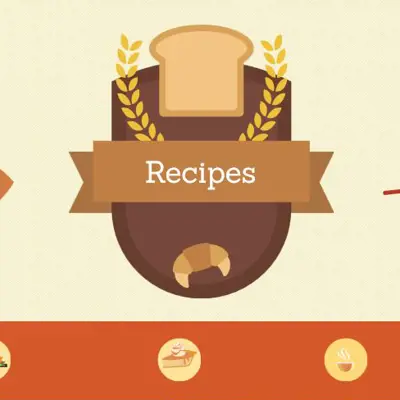 Recipes