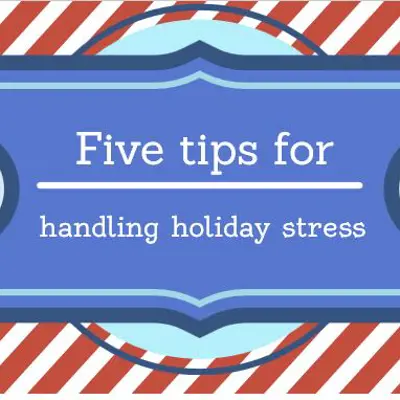 Five tips for

handling holiday stress